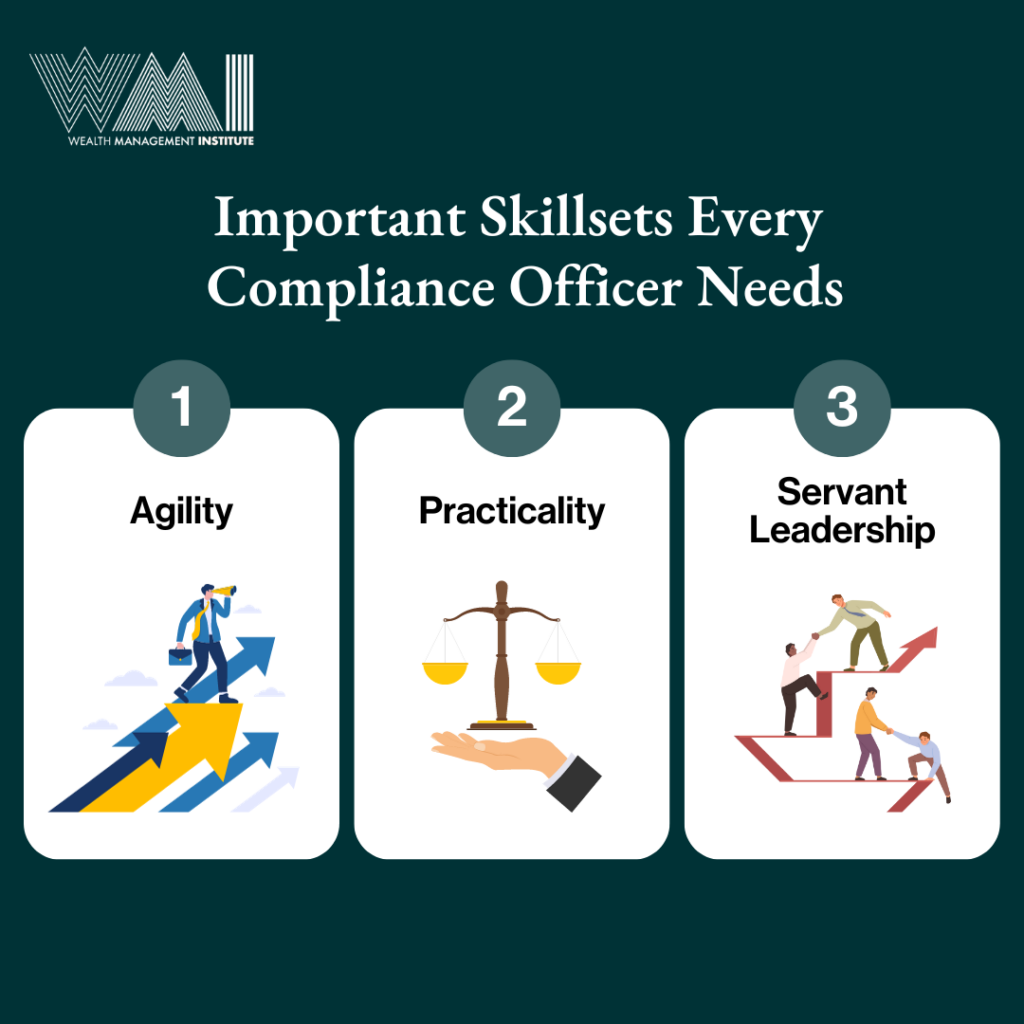 WMI
WEALTH MANAGEMENT INSTITUTE

Important Skillsets Every Compliance Officer Needs

1
Agility

2
Practicality

3
Servant Leadership